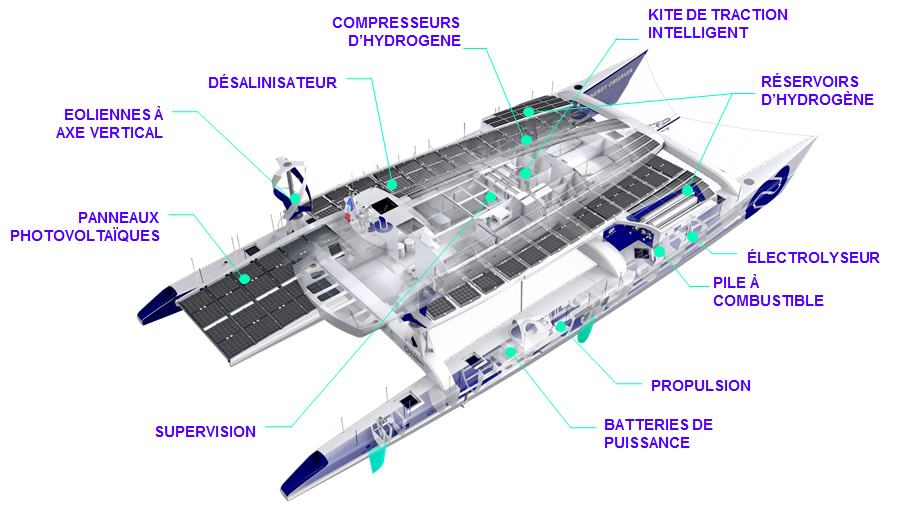 COMPRESSEURS D'HYDROGENE

KITE DE TRACTION INTELLIGENT

DÉSALINISATEUR

RÉSERVOIRS D'HYDROGÈNE

EOLIENNES À AXE VERTICAL

PANNEAUX PHOTOVOLTAÏQUES

ÉLECTROLYSEUR

PILE À COMBUSTIBLE

PROPULSION

SUPERVISION

BATTERIES DE PUISSANCE

ENERGY OBSERVER